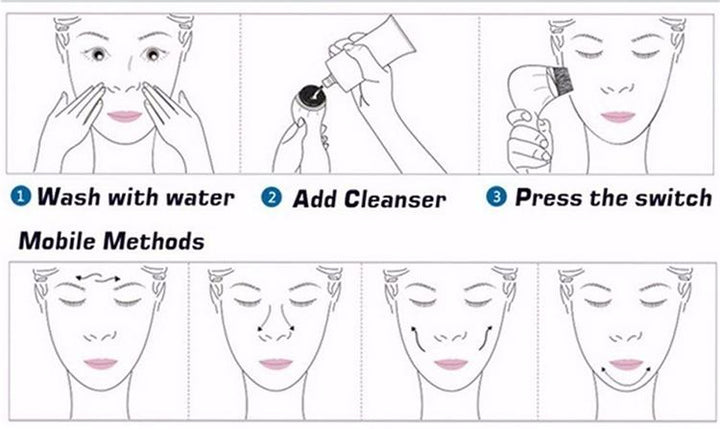 1 Wash with water 2 Add Cleanser 3 Press the switch

Mobile Methods