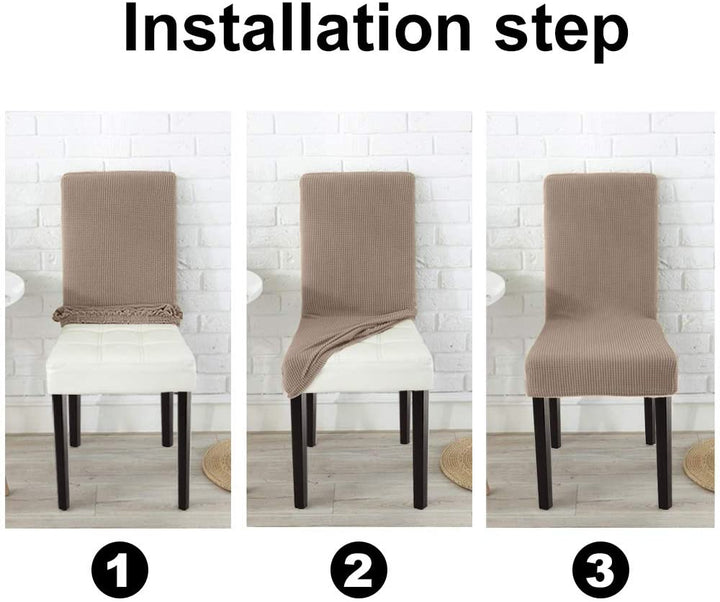 Installation step

1

2

3